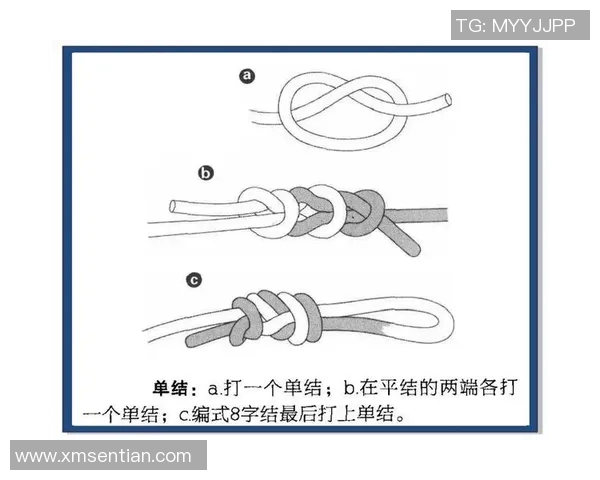 TG: MYYJJPP

a

b

c

单结：a.打一个单结；b.在平结的两端各打一个单结；c.编式8字结最后打上单结。

www.xmsentian.com